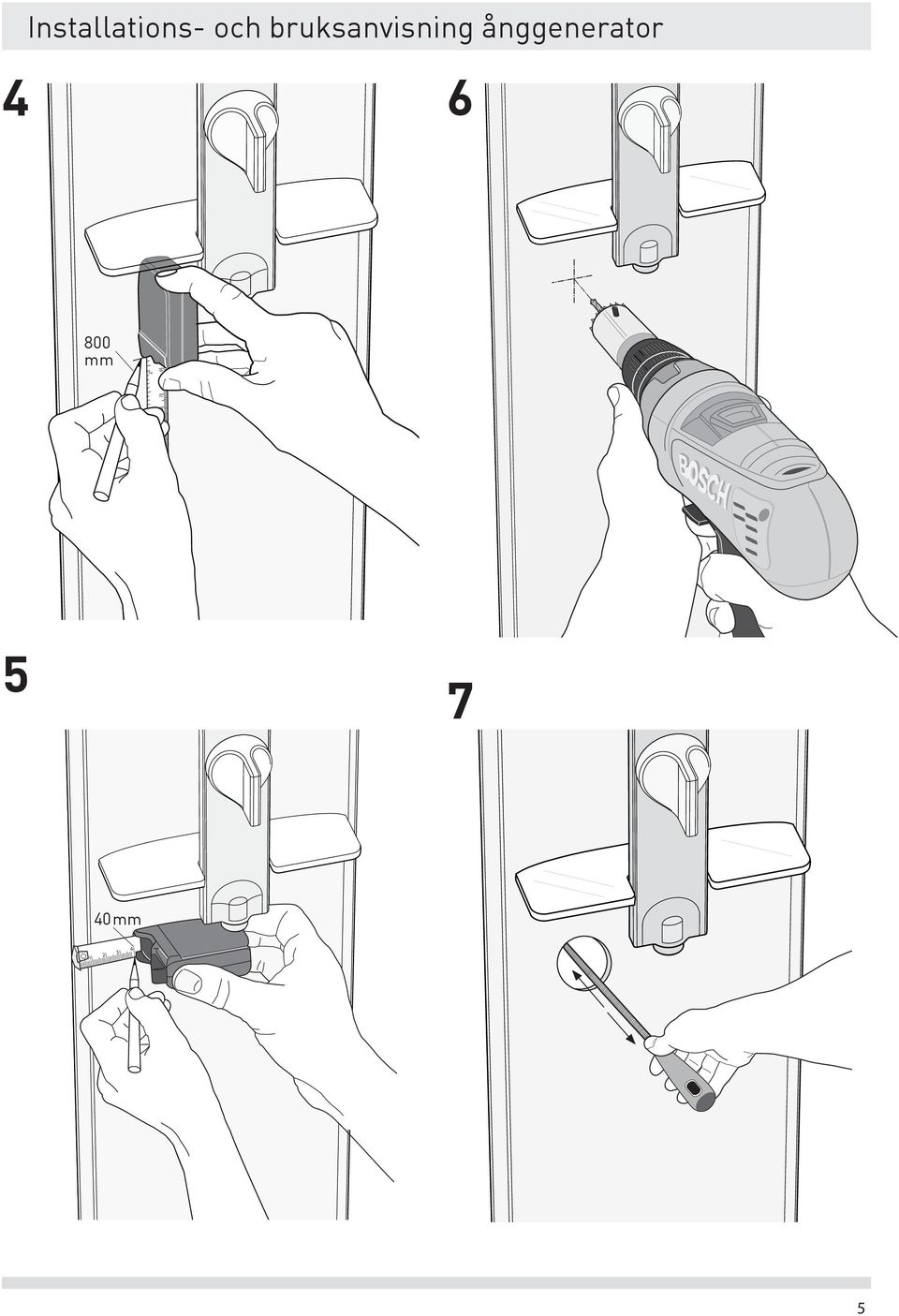 Installations- och bruksanvisning ånggenerator

4

800 mm

6

BOSCH

5

40 mm

7

5