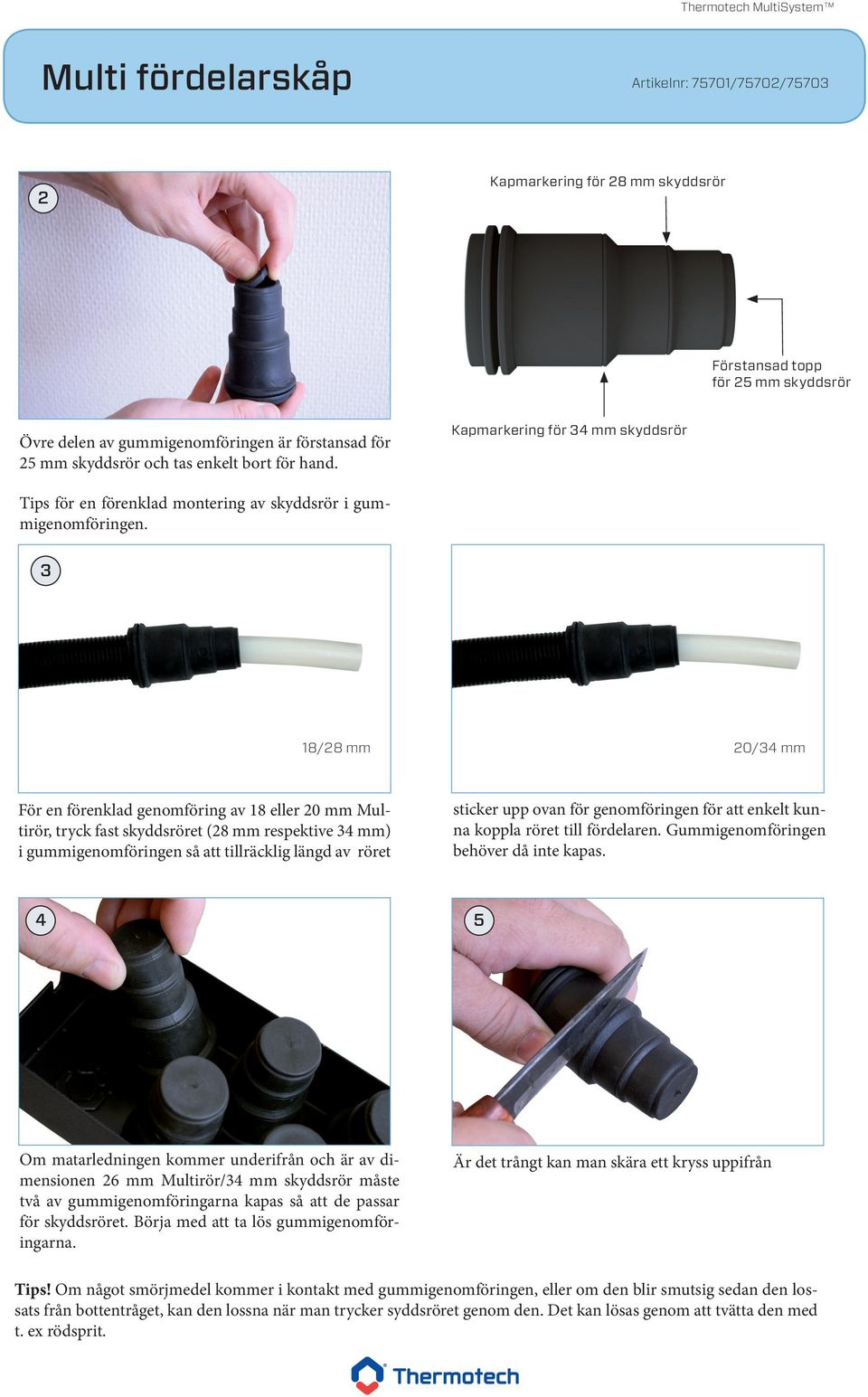 Thermotech MultiSystem™

Multi fördelarskåp

Artikelnr: 75701/75702/75703

2

Kapmarkering för 28 mm skyddsrör

Förstansad topp för 25 mm skyddsrör

Kapmarkering för 34 mm skyddsrör

Övre delen av gummigenomföringen är förstansad för 25 mm skyddsrör och tas enkelt bort för hand.

Tips för en förenklad montering av skyddsrör i gummigenomföringen.

3

18/28 mm

20/34 mm

För en förenklad genomföring av 18 eller 20 mm Multirör, tryck fast skyddsröret (28 mm respektive 34 mm) i gummigenomföringen så att tillräcklig längd av röret

sticker upp ovan för genomföringen för att enkelt kunna koppla röret till fördelaren. Gummigenomföringen behöver då inte kapas.

4

5

Om matarledningen kommer underifrån och är av dimensionen 26 mm Multirör/34 mm skyddsrör måste två av gummigenomföringarna kapas så att de passar för skyddsröret. Börja med att ta lös gummigenomföringarna.

Är det trångt kan man skära ett kryss uppifrån

Tips! Om något smörjmedel kommer i kontakt med gummigenomföringen, eller om den blir smutsig sedan den lossats från bottentråget, kan den lossna när man trycker syddsröret genom den. Det kan lösas genom att tvätta den med t. ex rödsprit.

Thermotech