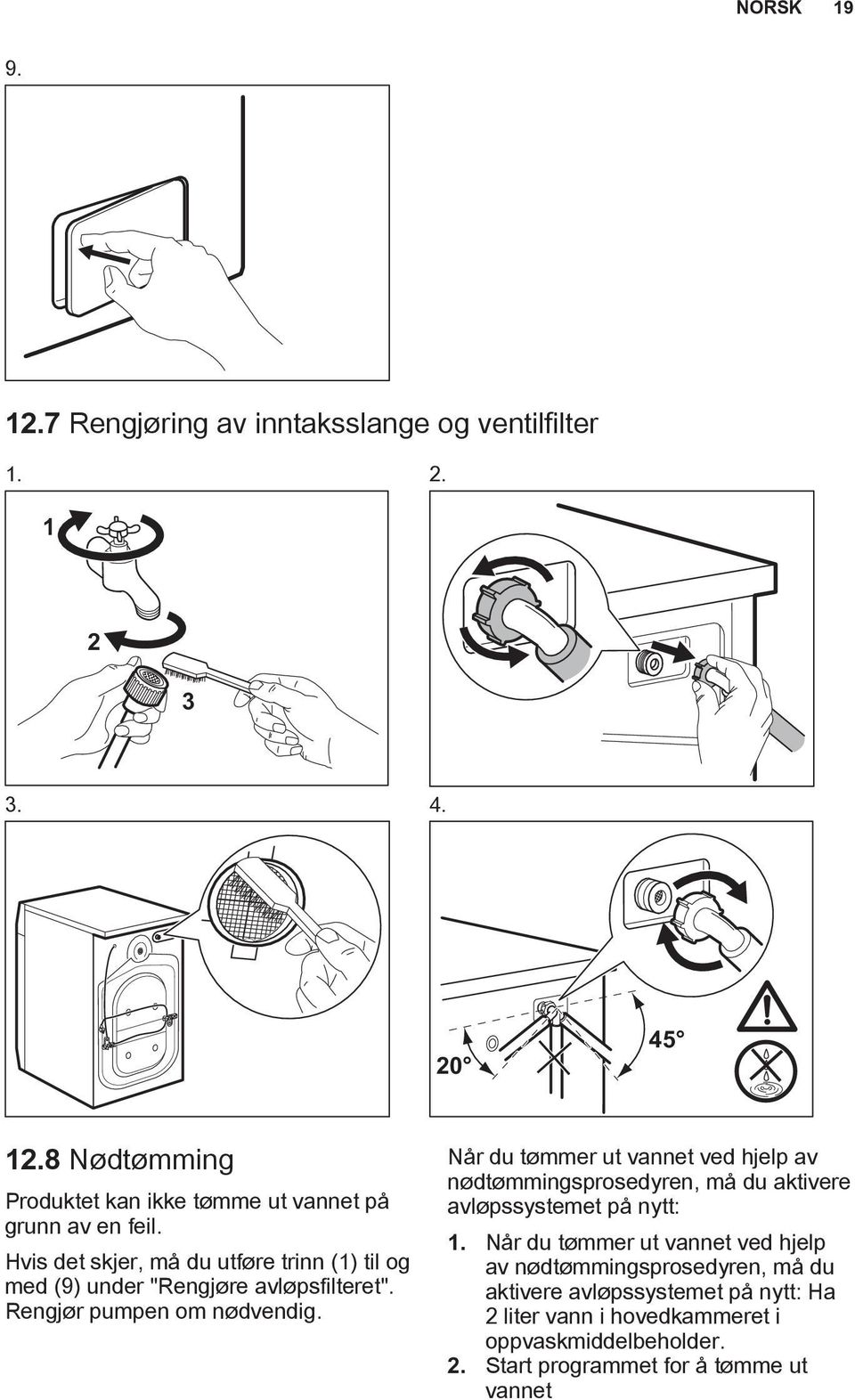 NORSK 19

9.

12.7 Rengjøring av inntaksslange og ventilfilter

1.

1

2

3

2.

3.

4.

20°

45°

12.8 Nødtømming

Produktet kan ikke tømme ut vannet på grunn av en feil.

Hvis det skjer, må du utføre trinn (1) til og med (9) under "Rengjøre avløpsfilteret". Rengjør pumpen om nødvendig.

Når du tømmer ut vannet ved hjelp av nødtømmingsprosedyren, må du aktivere avløpssystemet på nytt:

1. Når du tømmer ut vannet ved hjelp av nødtømmingsprosedyren, må du aktivere avløpssystemet på nytt: Ha 2 liter vann i hovedkammeret i oppvaskmiddelbeholder.
2. Start programmet for å tømme ut vannet