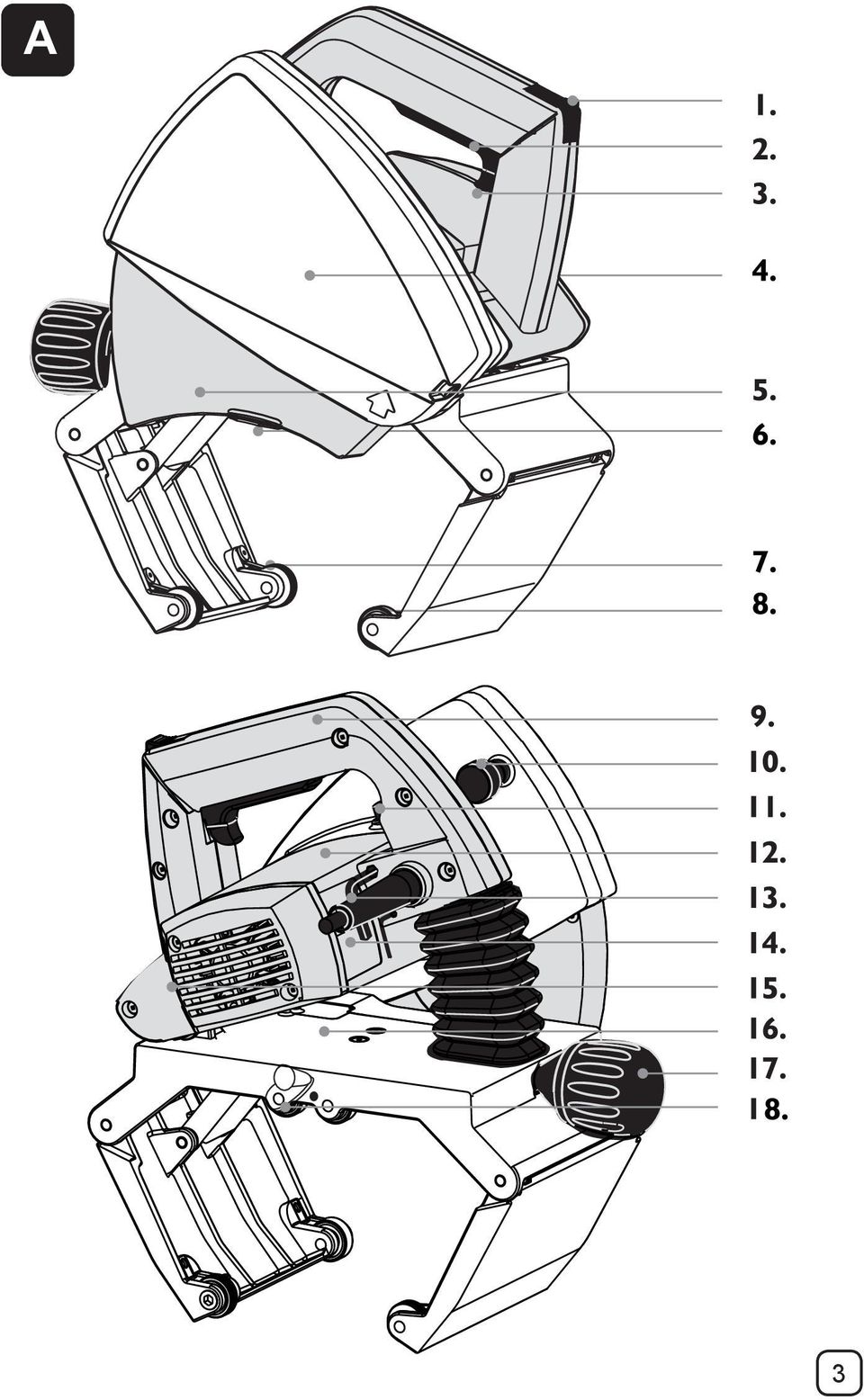 A

1.
2.
3.
4.
5.
6.
7.
8.

9.
10.
11.
12.
13.
14.
15.
16.
17.
18.

3