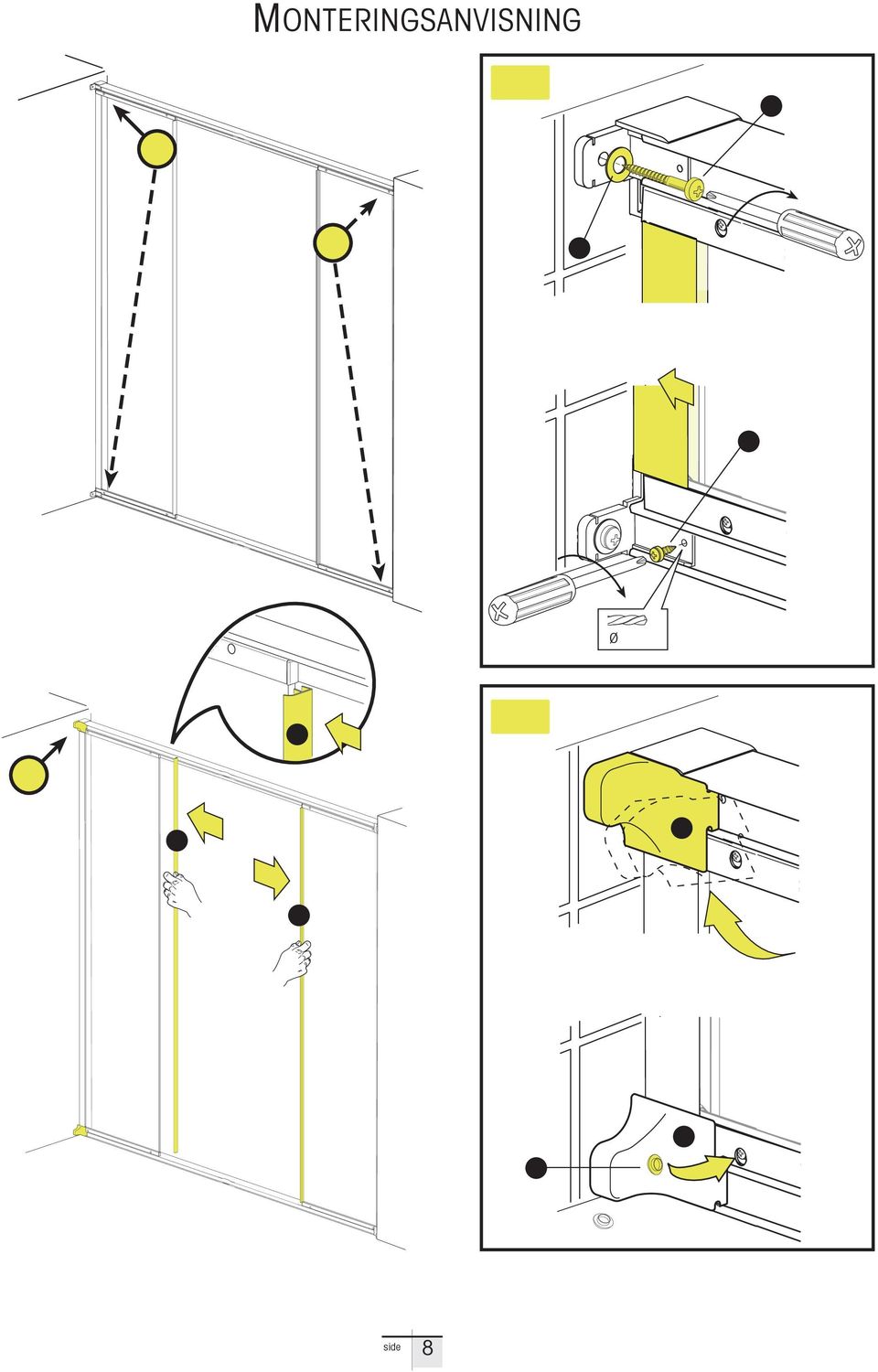 MONTERINGSANVISNING

ø

side 8