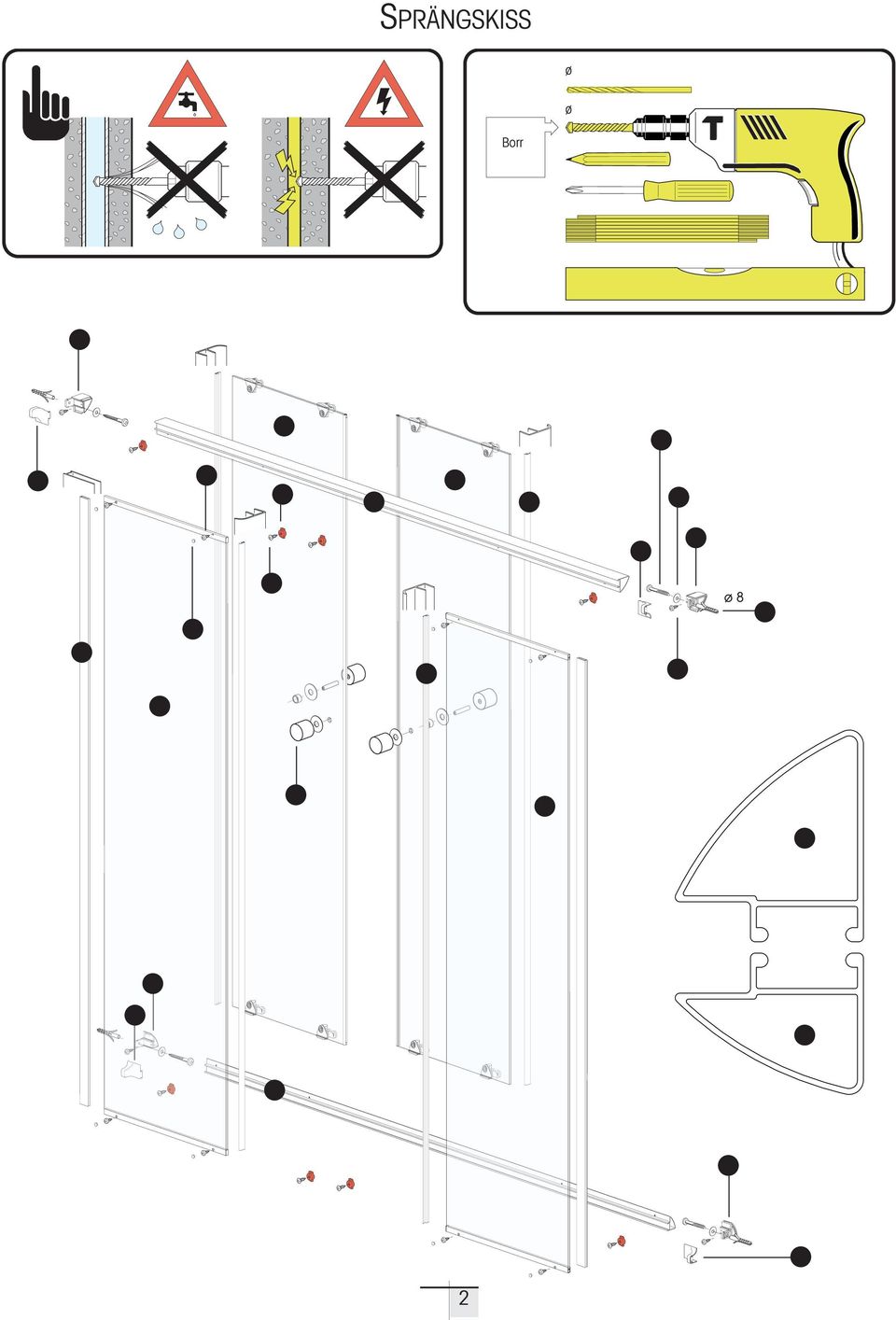 SPRÄNGSKISS

ø
ø
Borr

ø 8

2