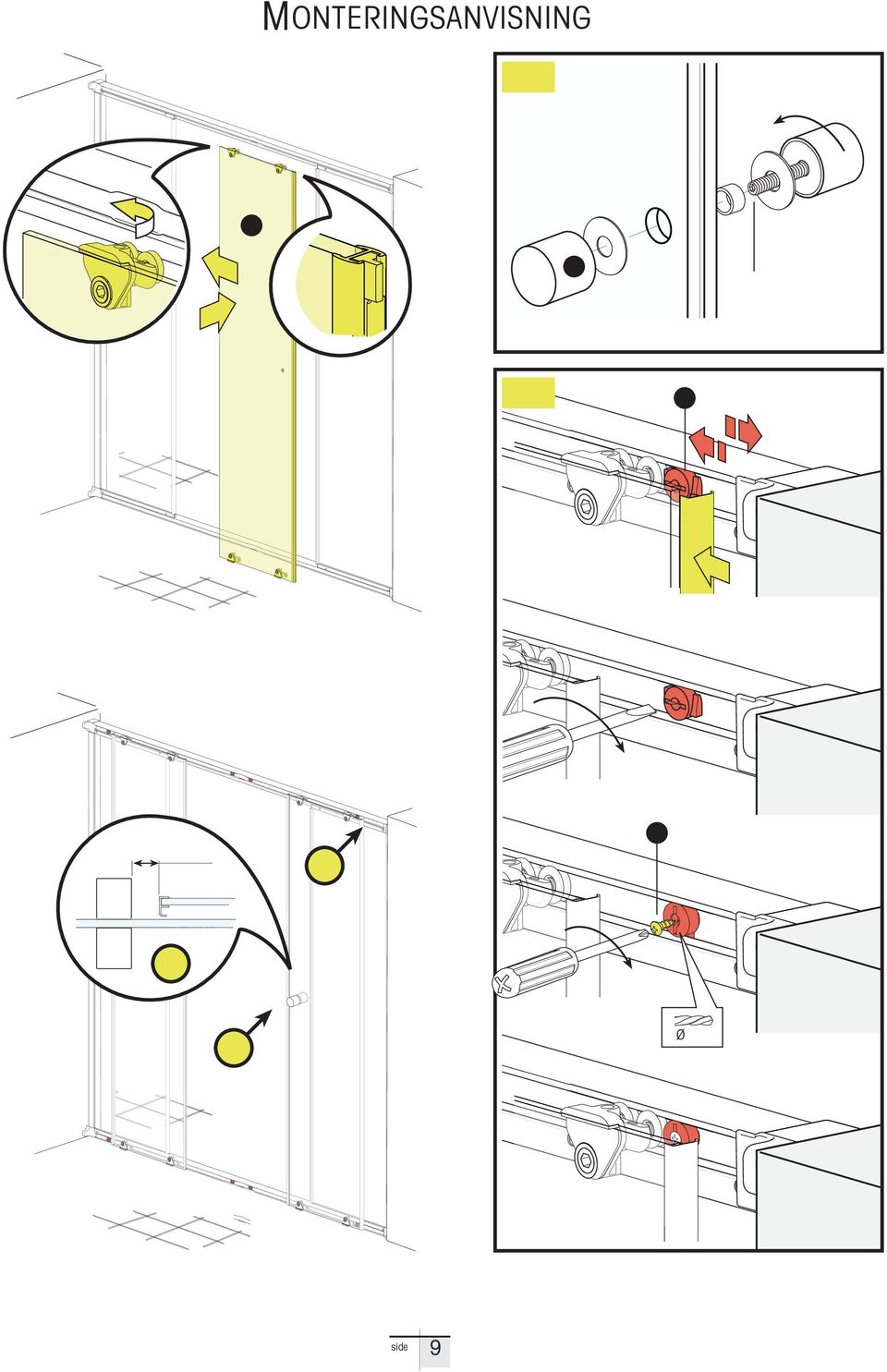 MONTERINGSANVISNING

ø

side 9