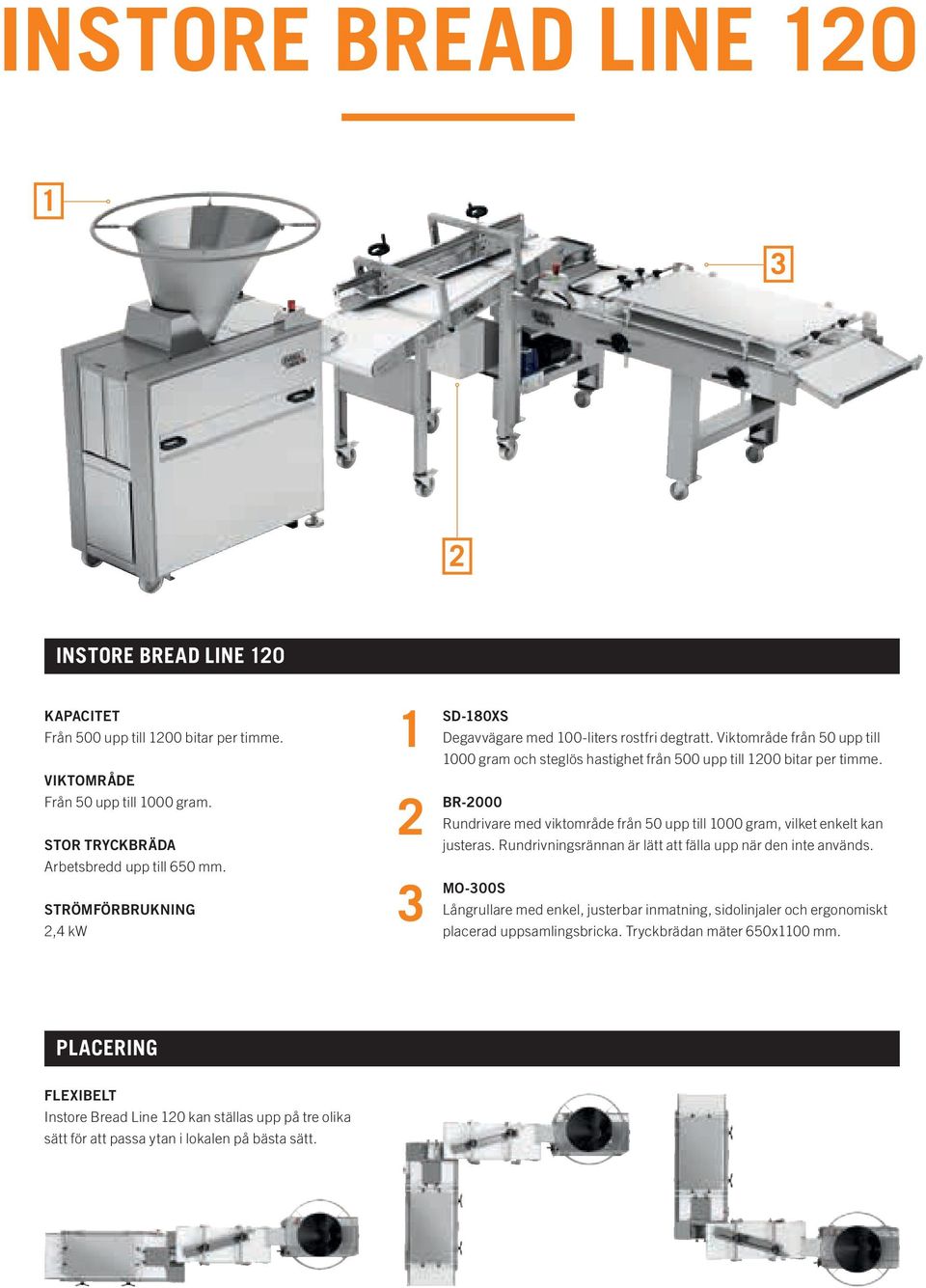 INSTORE BREAD LINE 120

1

3

2

INSTORE BREAD LINE 120

KAPACITET
Från 500 upp till 1200 bitar per timme.

VIKTOMRÅDE
Från 50 upp till 1000 gram.

STOR TRYCKBRÄDA
Arbetsbredd upp till 650 mm.

STRÖMFÖRBRUKNING
2,4 kW

1
SD-180XS
Degavvägare med 100-liters rostfri degtratt. Viktområde från 50 upp till 1000 gram och steglös hastighet från 500 upp till 1200 bitar per timme.

2
BR-2000
Rundrivare med viktområde från 50 upp till 1000 gram, vilket enkelt kan justeras. Rundrivningsrännan är lätt att fälla upp när den inte används.

3
MO-300S
Långrullare med enkel, justerbar inmatning, sidolinjaler och ergonomiskt placerad uppsamlingsbricka. Tryckbrädan mäter 650x1100 mm.

PLACERING

FLEXIBELT
Instore Bread Line 120 kan ställas upp på tre olika sätt för att passa ytan i lokalen på bästa sätt.