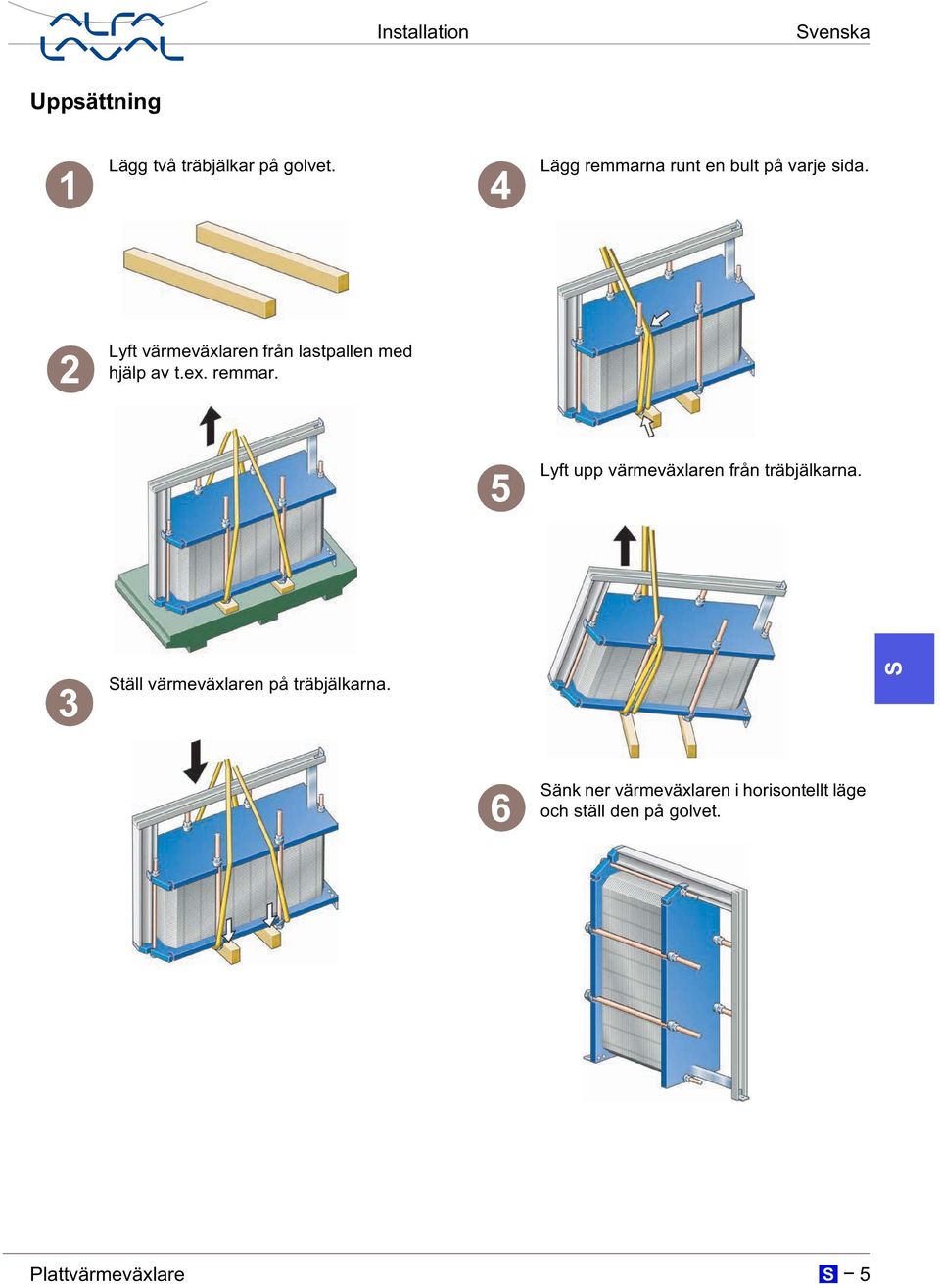 ALFA LAVAL

Installation

Svenska

Uppsättning

1 Lägg två träbjälkar på golvet.

2 Lyft värmeväxlaren från lastpallen med hjälp av t.ex. remmar.

3 Ställ värmeväxlaren på träbjälkarna.

4 Lägg remmarna runt en bult på varje sida.

5 Lyft upp värmeväxlaren från träbjälkarna.

6 Sänk ner värmeväxlaren i horisontellt läge och ställ den på golvet.

S

Plattvärmeväxlare

S – 5