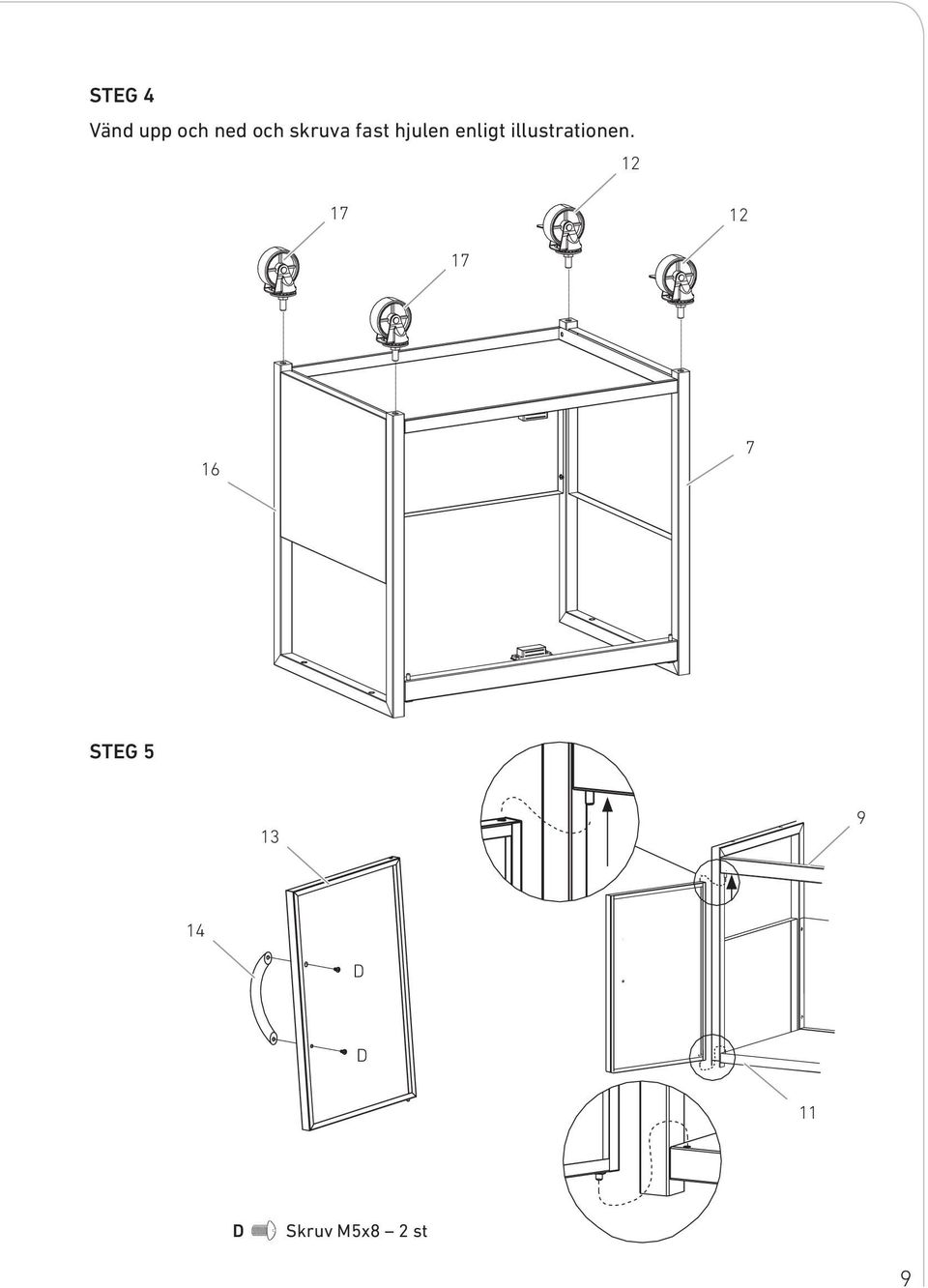 STEG 4
Vänd upp och ned och skruva fast hjulen enligt illustrationen.

12

17

12

17

16

7

STEG 5

13

9

14

D

D

11

D Skruv M5x8 – 2 st

9