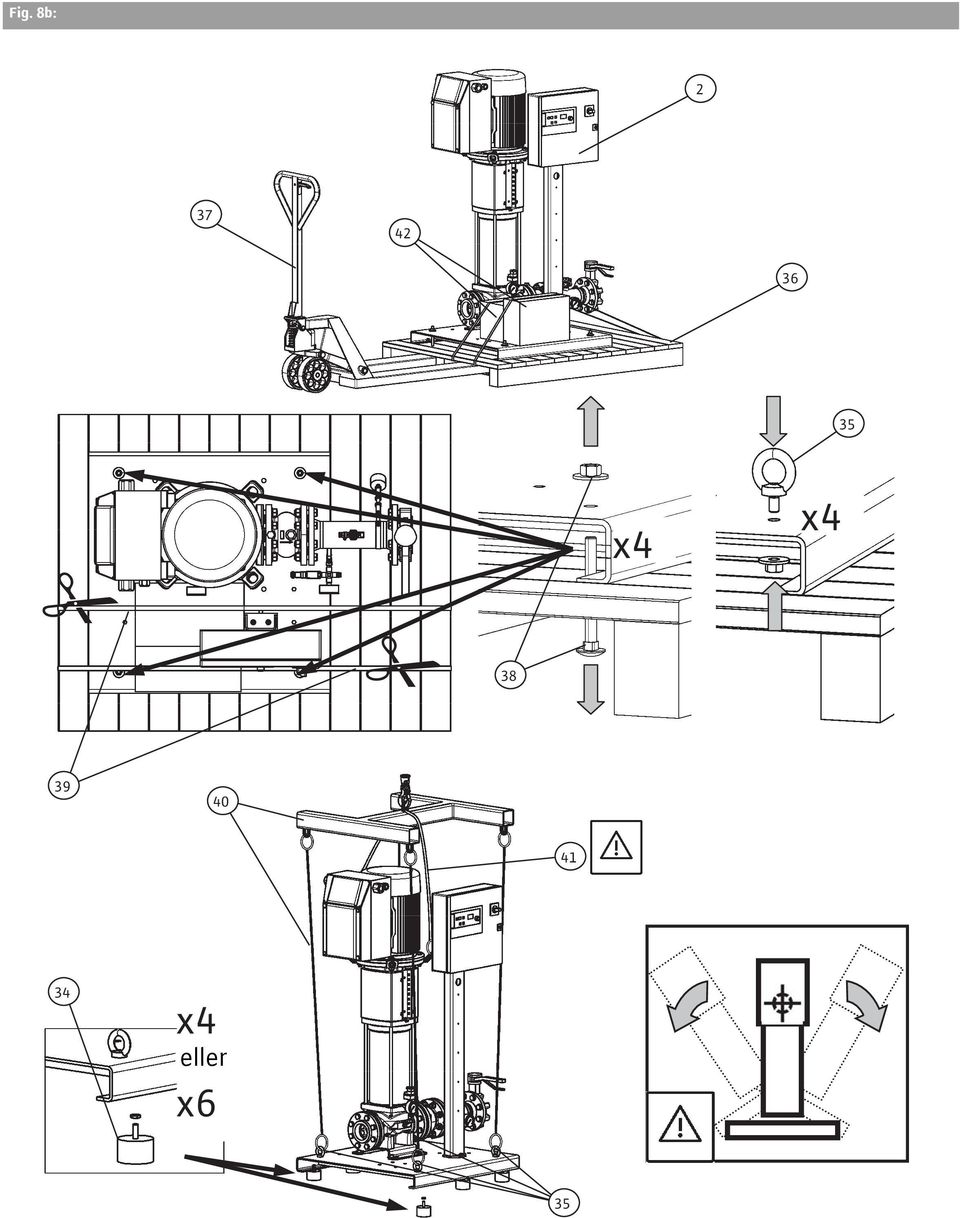 Fig. 8b:

2

37

42

36

35

x4

x4

38

39

40

41

34

x4

eller

x6

35