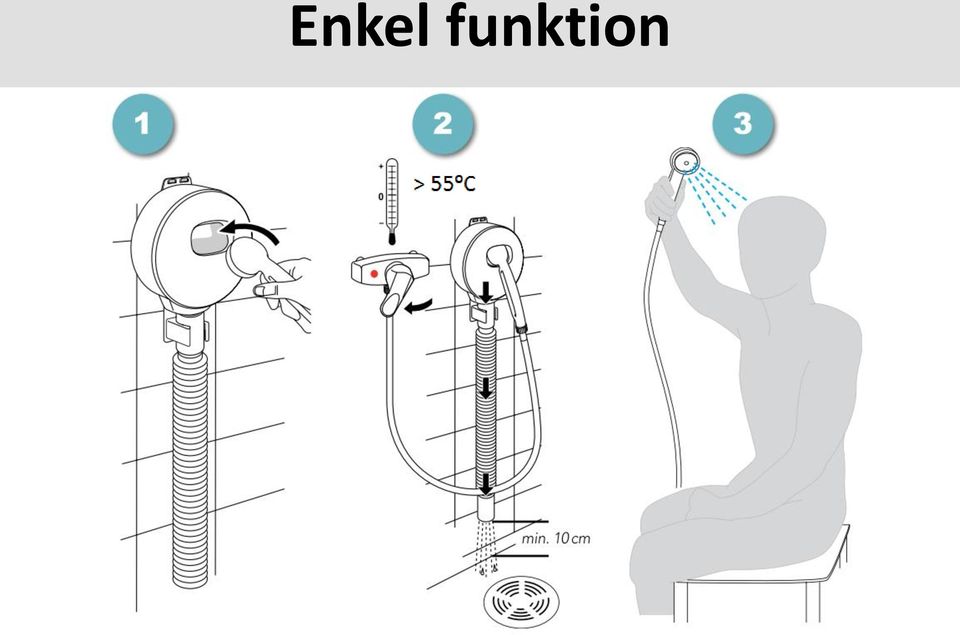 Enkel funktion

1

2

+
0
-
> 55°C

min. 10 cm

3