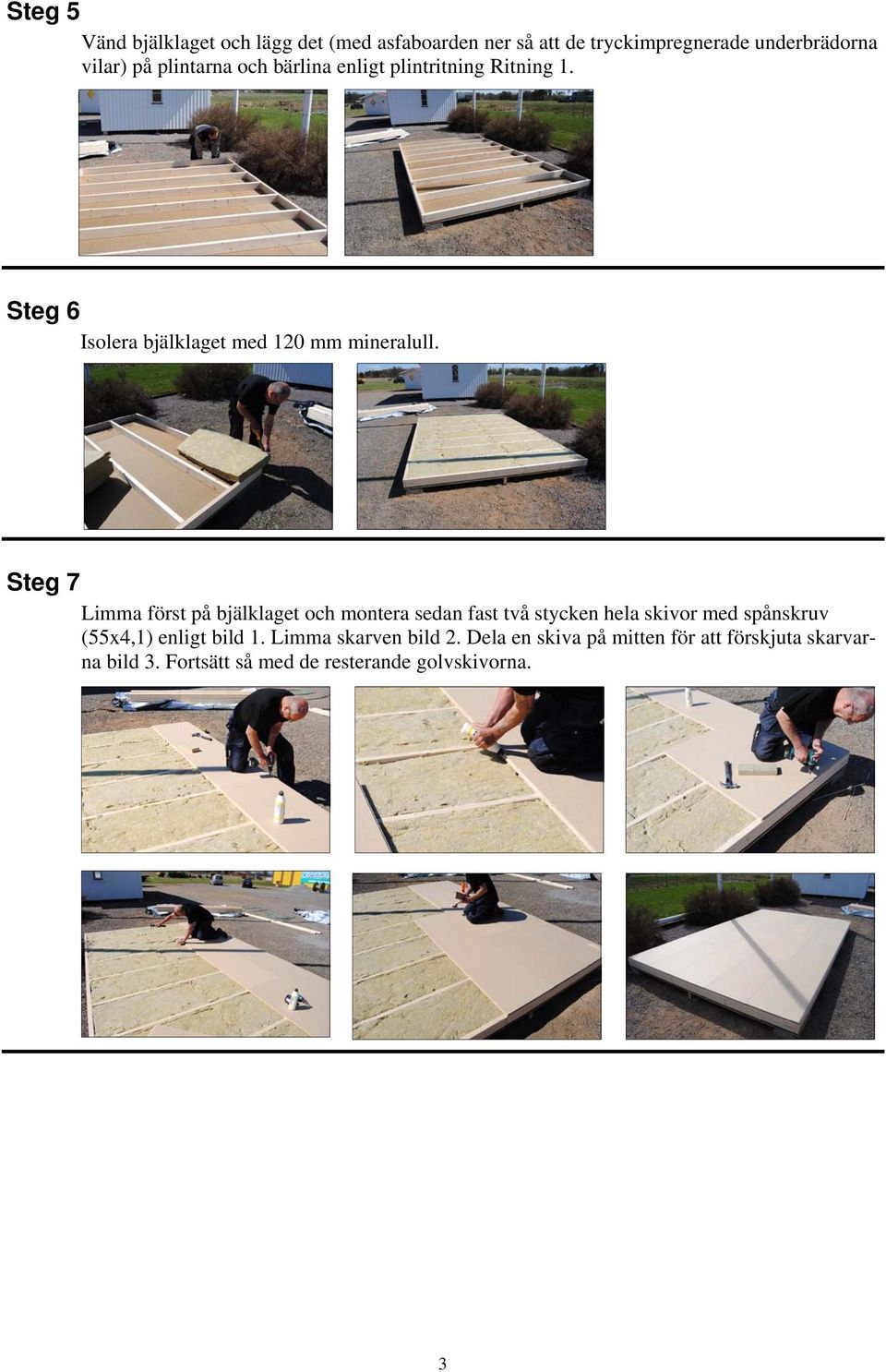 Steg 5

Vänd bjälklaget och lägg det (med asfaboarden ner så att de tryckimpregnerade underbrädorna vilar) på plintarna och bärlina enligt plintritning Ritning 1.

Steg 6

Isolera bjälklaget med 120 mm mineralull.

Steg 7

Limma först på bjälklaget och montera sedan fast två stycken hela skivor med spånskruv (55x4,1) enligt bild 1. Limma skarven bild 2. Dela en skiva på mitten för att förskjuta skarvarna bild 3. Fortsätt så med de resterande golvskivorna.

3