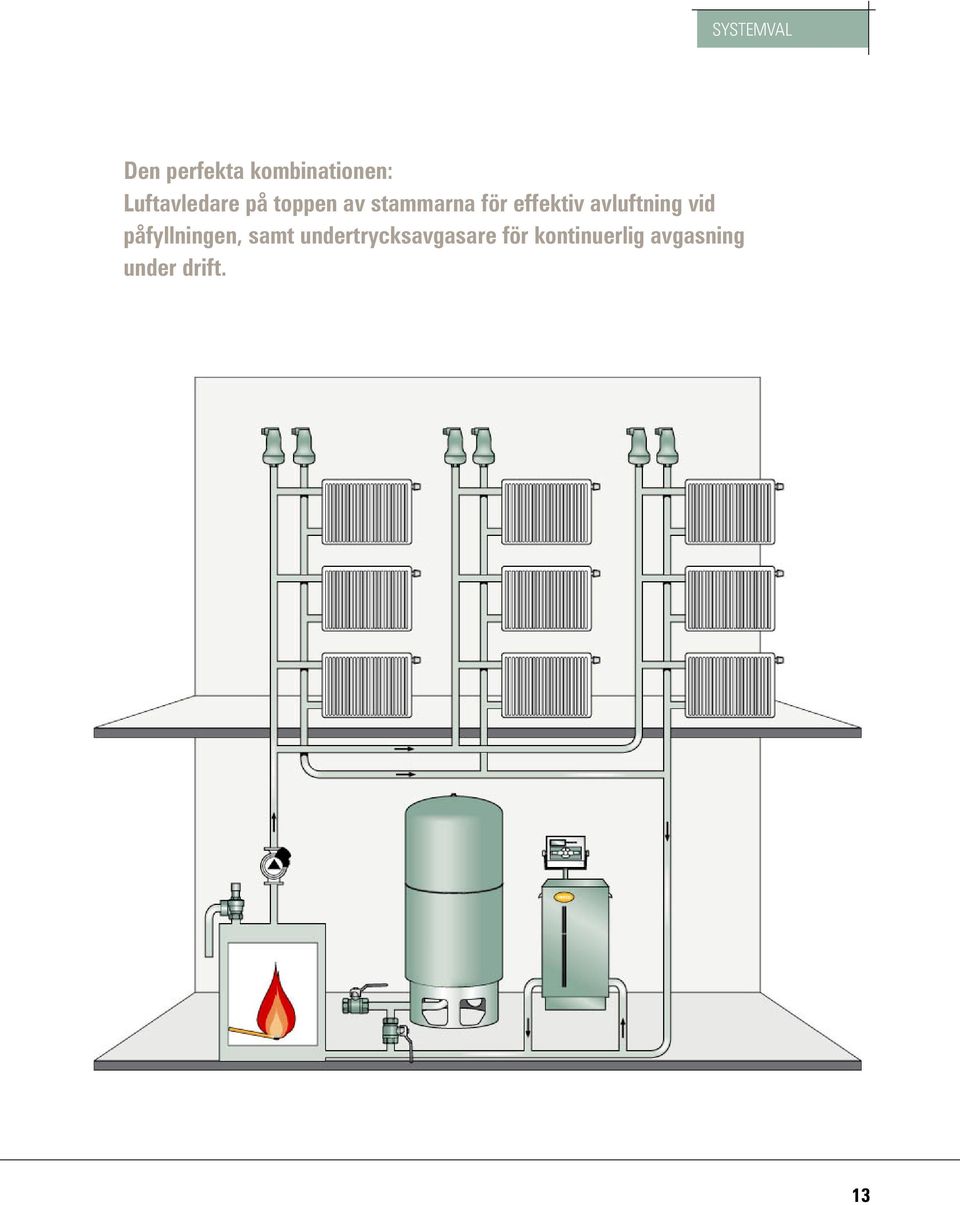 SYSTEMVAL

Den perfekta kombinationen:
Luftavledare på toppen av stammarna för effektiv avluftning vid påfyllningen, samt undertrycksavgasare för kontinuerlig avgasning under drift.

13