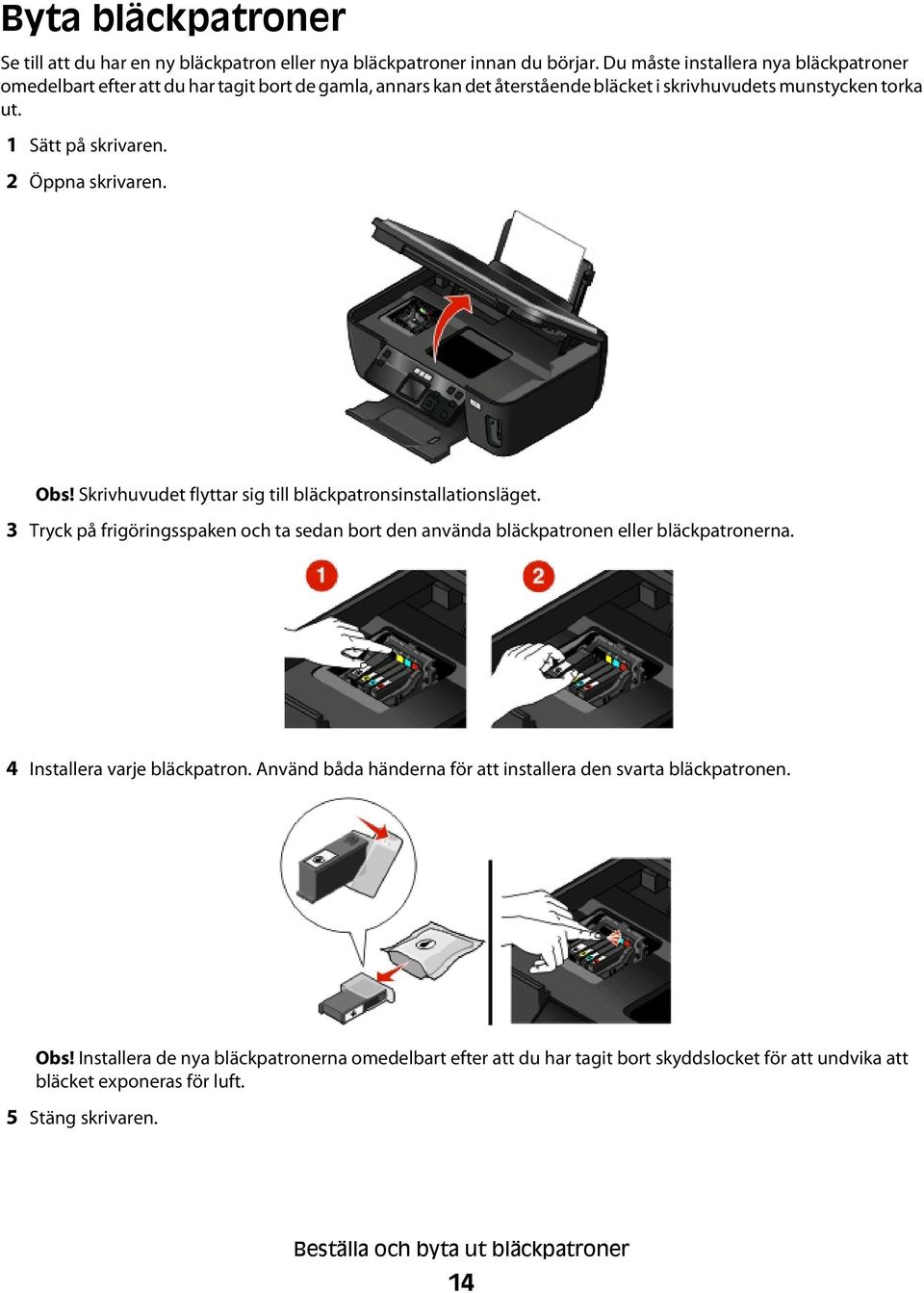 Byta bläckpatroner

Se till att du har en ny bläckpatron eller nya bläckpatroner innan du börjar. Du måste installera nya bläckpatroner omedelbart efter att du har tagit bort de gamla, annars kan det återstående bläcket i skrivhuvudets munstycken torka ut.

1 Sätt på skrivaren.

2 Öppna skrivaren.

Obs! Skrivhuvudet flyttar sig till bläckpatronsinstallationsläget.

3 Tryck på frigöringsspaken och ta sedan bort den använda bläckpatronen eller bläckpatronerna.

1

2

4 Installera varje bläckpatron. Använd båda händerna för att installera den svarta bläckpatronen.

Obs! Installera de nya bläckpatronerna omedelbart efter att du har tagit bort skyddslocket för att undvika att bläcket exponeras för luft.

5 Stäng skrivaren.

Beställa och byta ut bläckpatroner

14