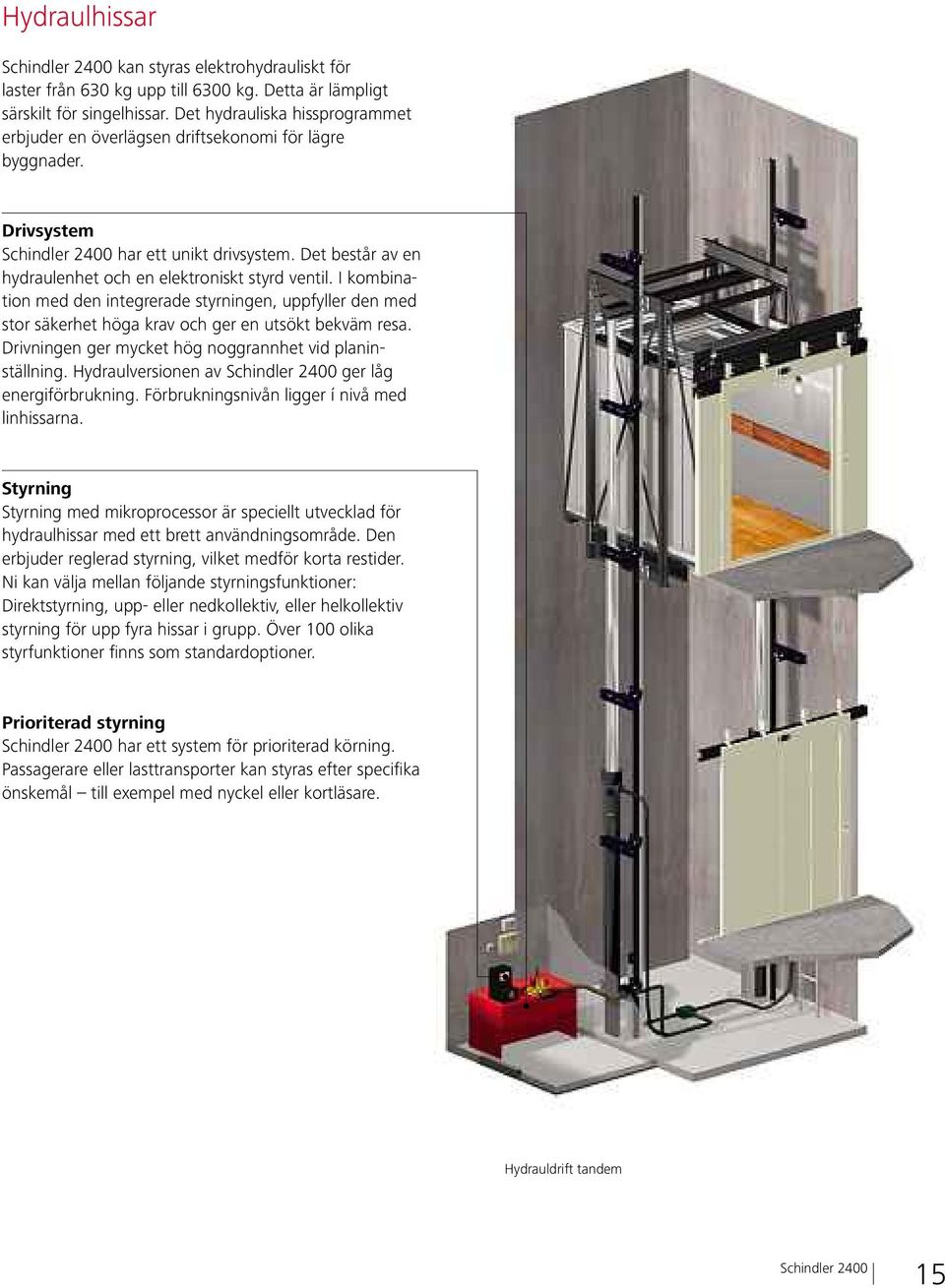 Hydraulhissar

Schindler 2400 kan styras elektrohydrauliskt för laster från 630 kg upp till 6300 kg. Detta är lämpligt särskilt för singelhissar. Det hydrauliska hissprogrammet erbjuder en överlägsen driftsekonomi för lägre byggnader.

Drivsystem
Schindler 2400 har ett unikt drivsystem. Det består av en hydraulenhet och en elektroniskt styrd ventil. I kombination med den integrerade styrningen, uppfyller den med stor säkerhet höga krav och ger en utsökt bekväm resa. Drivningen ger mycket hög noggrannhet vid planinställning. Hydraulversionen av Schindler 2400 ger låg energiförbrukning. Förbrukningsnivån ligger í nivå med linhissarna.

Styrning
Styrning med mikroprocessor är speciellt utvecklad för hydraulhissar med ett brett användningsområde. Den erbjuder reglerad styrning, vilket medför korta restider. Ni kan välja mellan följande styrningsfunktioner: Direktstyrning, upp- eller nedkollektiv, eller helkollektiv styrning för upp fyra hissar i grupp. Över 100 olika styrfunktioner finns som standardoptioner.

Prioriterad styrning
Schindler 2400 har ett system för prioriterad körning. Passagerare eller lasttransporter kan styras efter specifika önskemål – till exempel med nyckel eller kortläsare.

Hydrauldrift tandem

Schindler 2400 15