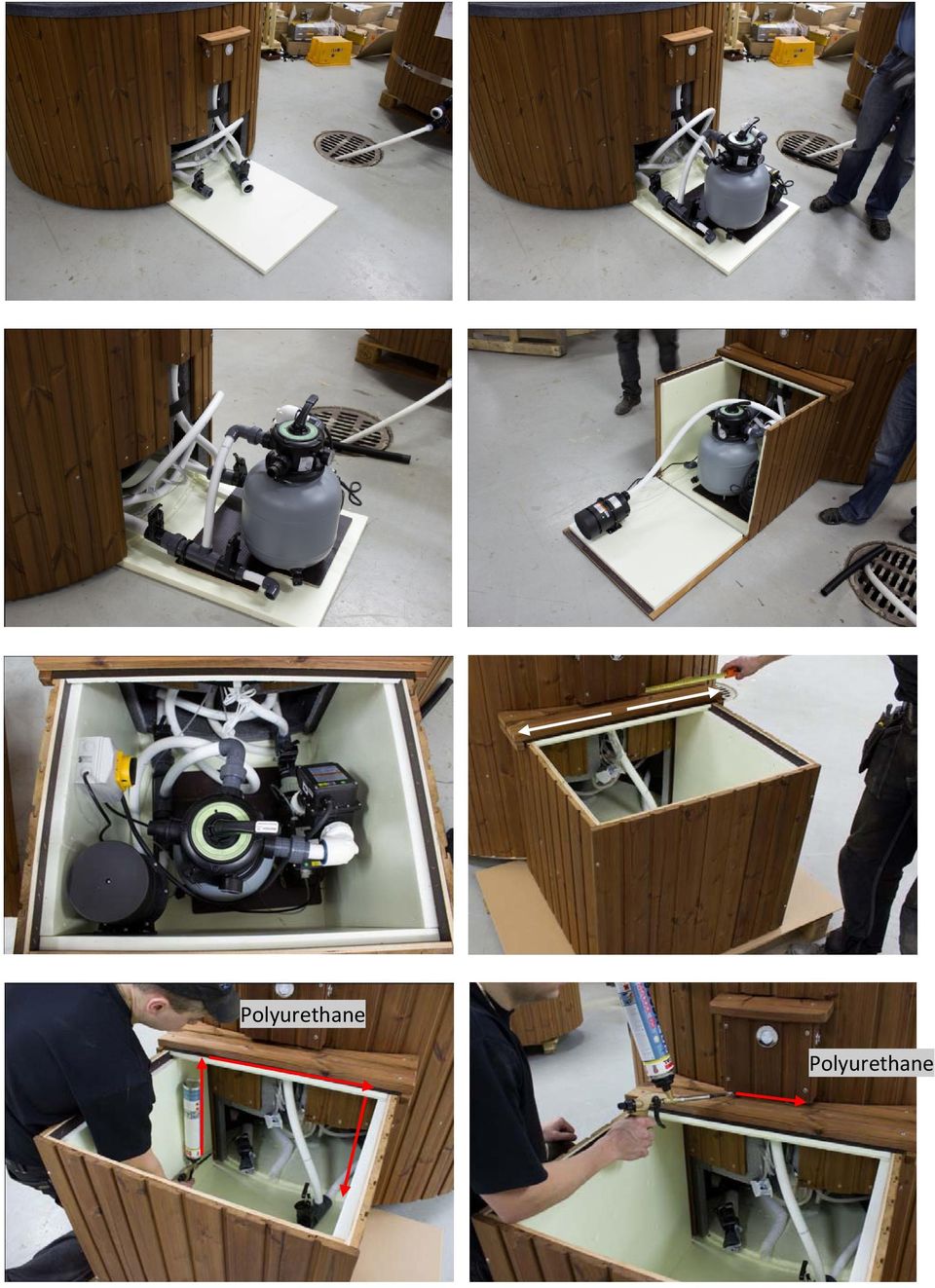 Polyurethane

Polyurethane