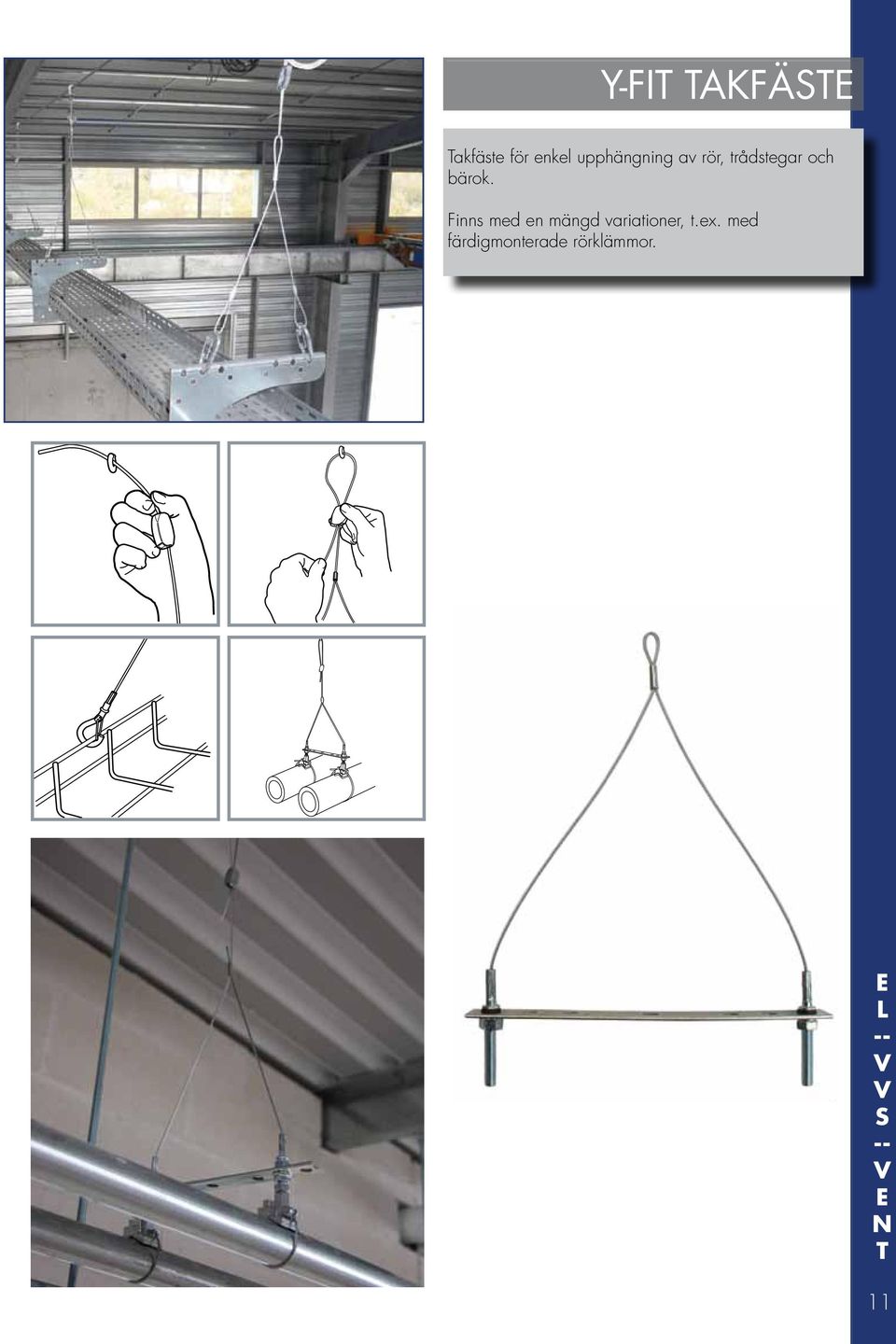 Y-FIT TAKFÄSTE

Takfäste för enkel upphängning av rör, trådstegar och bärok.

Finns med en mängd variationer, t.ex. med färdigmonterade rörklämmor.

EL -- VVS -- VENT

11