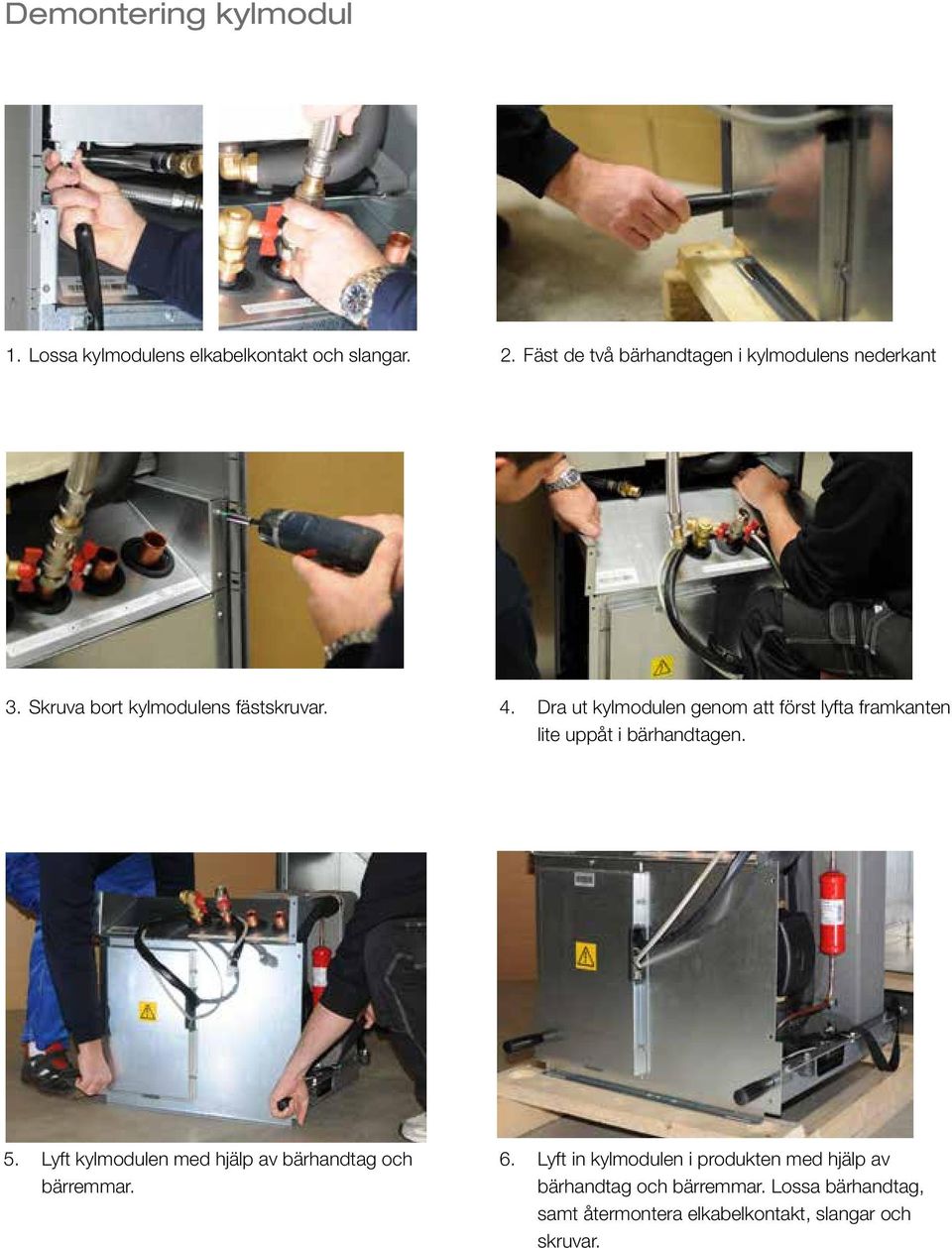 Demontering kylmodul

1. Lossa kylmodulens elkabelkontakt och slangar.

2. Fäst de två bärhandtagen i kylmodulens nederkant

3. Skruva bort kylmodulens fästskruvar.

4. Dra ut kylmodulen genom att först lyfta framkanten lite uppåt i bärhandtagen.

5. Lyft kylmodulen med hjälp av bärhandtag och bärremmar.

6. Lyft in kylmodulen i produkten med hjälp av bärhandtag och bärremmar. Lossa bärhandtag, samt återmontera elkabelkontakt, slangar och skruvar.