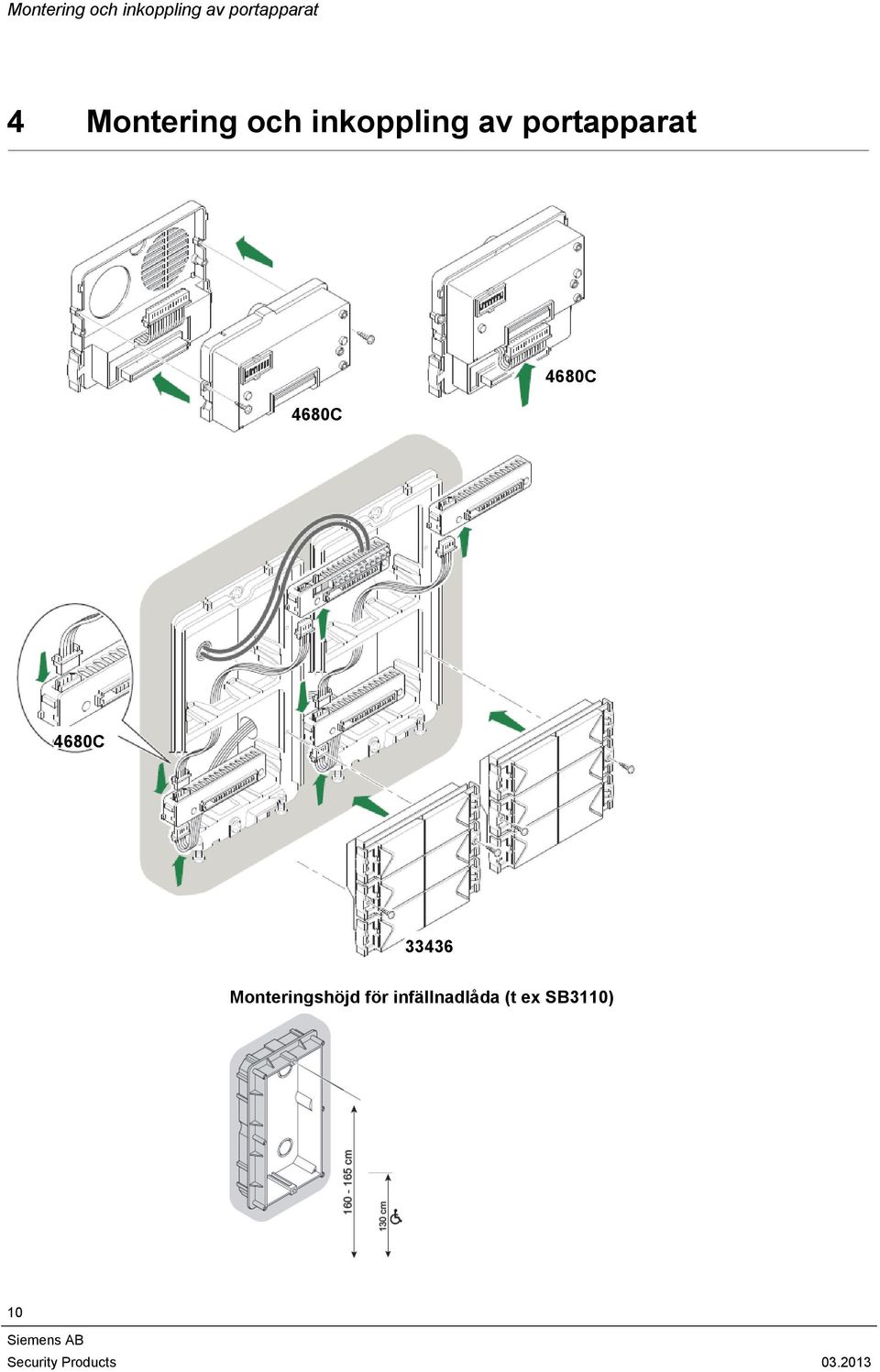 Montering och inkoppling av portapparat

4 Montering och inkoppling av portapparat

4680C

4680C

4680C

33436

Monteringshöjd för infällnadlåda (t ex SB3110)

160 - 165 cm

130 cm

10

Siemens AB
Security Products 03.2013