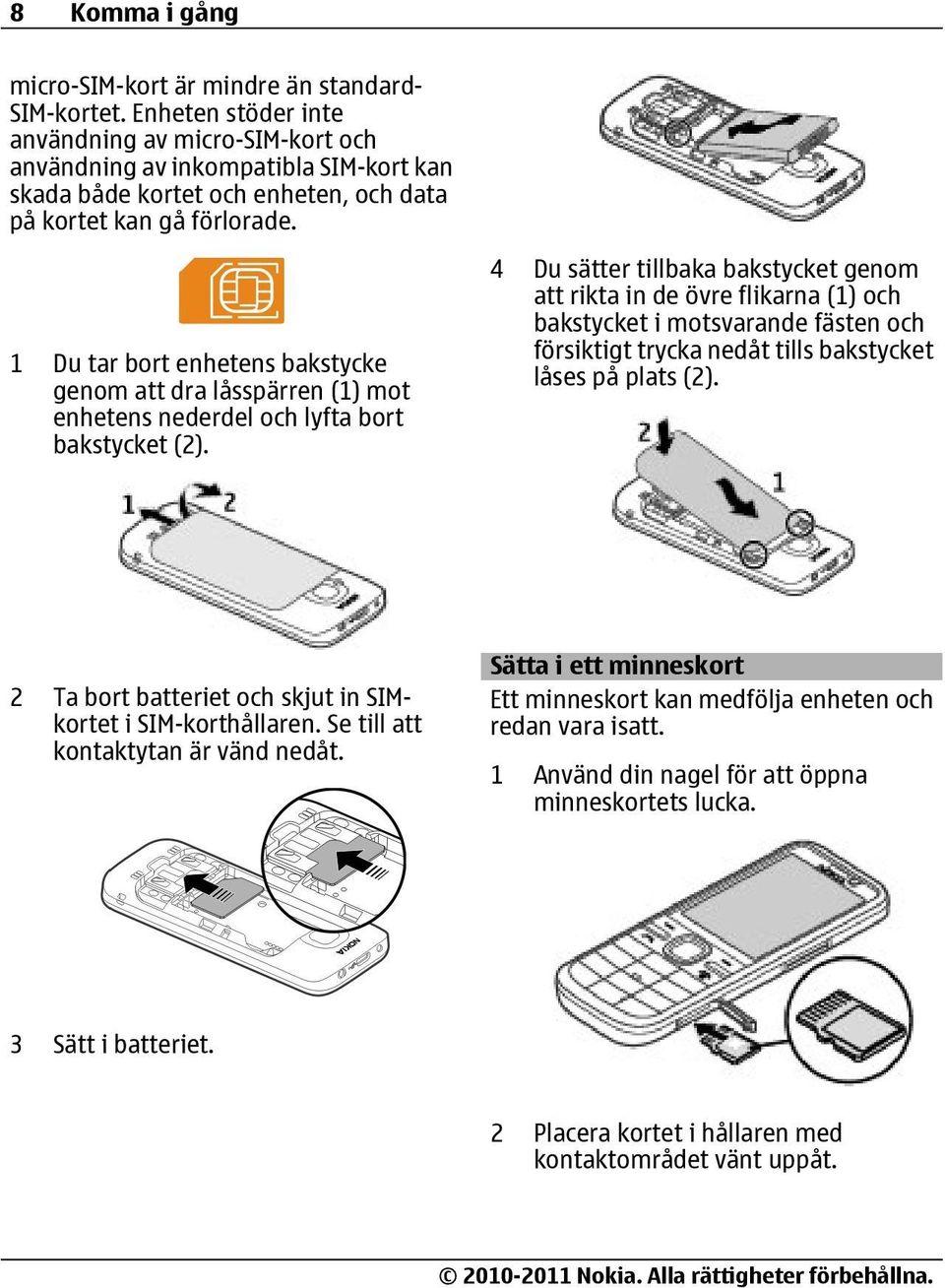 8 Komma i gång

micro-SIM-kort är mindre än standard-SIM-kortet. Enheten stöder inte användning av micro-SIM-kort och användning av inkompatibla SIM-kort kan skada både kortet och enheten, och data på kortet kan gå förlorade.

1 Du tar bort enhetens bakstycke genom att dra låsspärren (1) mot enhetens nederdel och lyfta bort bakstycket (2).

1 2

2 Ta bort batteriet och skjut in SIM-kortet i SIM-korthållaren. Se till att kontaktytan är vänd nedåt.

NOKIA

3 Sätt i batteriet.

4 Du sätter tillbaka bakstycket genom att rikta in de övre flikarna (1) och bakstycket i motsvarande fästen och försiktigt trycka nedåt tills bakstycket låses på plats (2).

2 1

Sätta i ett minneskort

Ett minneskort kan medfölja enheten och redan vara isatt.

1 Använd din nagel för att öppna minneskortets lucka.

2 Placera kortet i hållaren med kontaktområdet vänt uppåt.

© 2010-2011 Nokia. Alla rättigheter förbehållna.