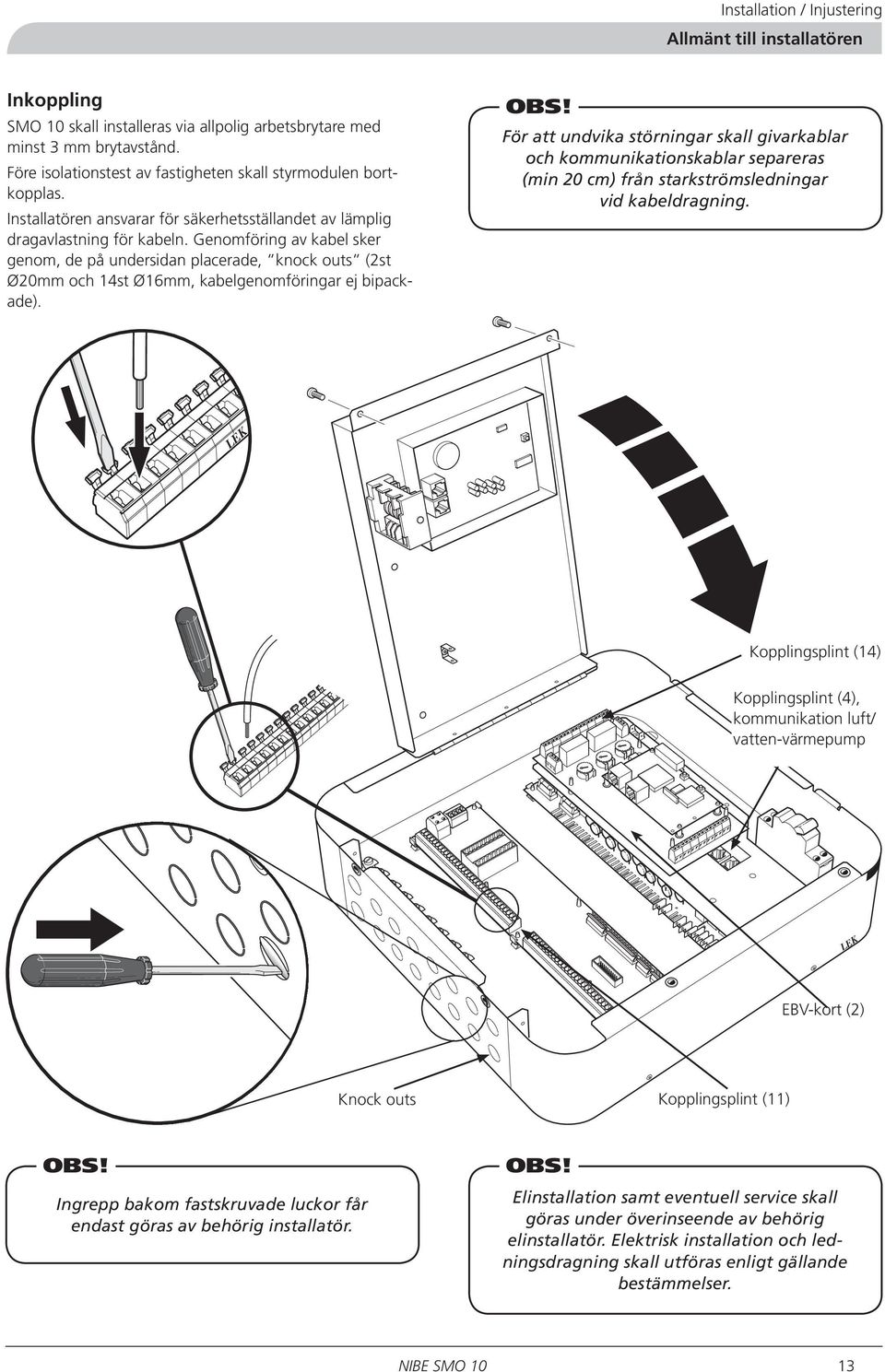 Installation / Injustering

Allmänt till installatören

Inkoppling

SMO 10 skall installeras via allpolig arbetsbrytare med minst 3 mm brytavstånd.

Före isolationstest av fastigheten skall styrmodulen bortkopplas.

Installatören ansvarar för säkerhetsställandet av lämplig dragavlastning för kabeln. Genomföring av kabel sker genom, de på undersidan placerade, "knock outs" (2st Ø20mm och 14st Ø16mm, kabelgenomföringar ej bipackade).

OBS!

För att undvika störningar skall givarkablar och kommunikationskablar separeras (min 20 cm) från starkströmsledningar vid kabeldragning.

LEK

Kopplingsplint (14)

Kopplingsplint (4), kommunikation luft/ vatten-värmepump

LEK

EBV-kort (2)

Knock outs

Kopplingsplint (11)

OBS!

Ingrepp bakom fastskruvade luckor får endast göras av behörig installatör.

OBS!

Elinstallation samt eventuell service skall göras under överinseende av behörig elinstallatör. Elektrisk installation och ledningsdragning skall utföras enligt gällande bestämmelser.

NIBE SMO 10

13