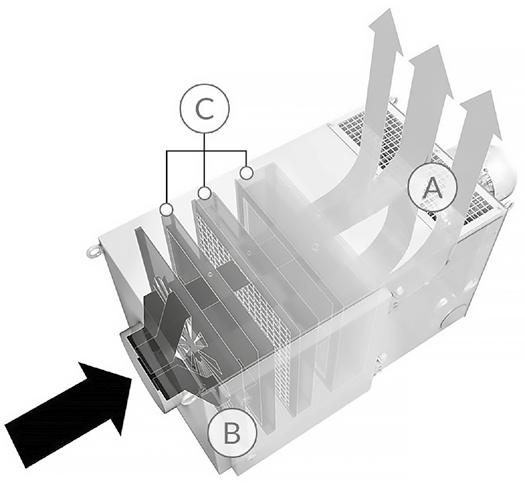 C
A
B