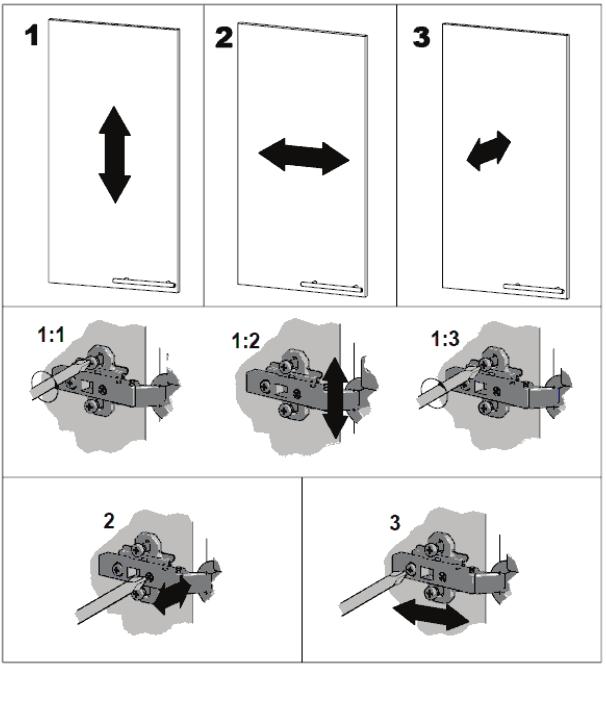 1

2

3

1:1

1:2

1:3

2

3