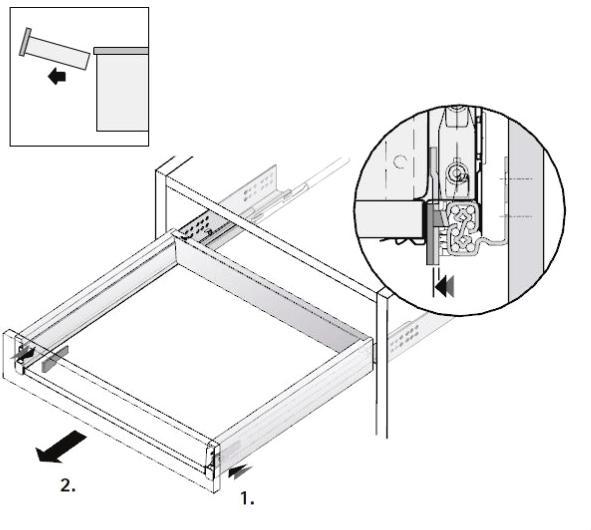 2.

1.