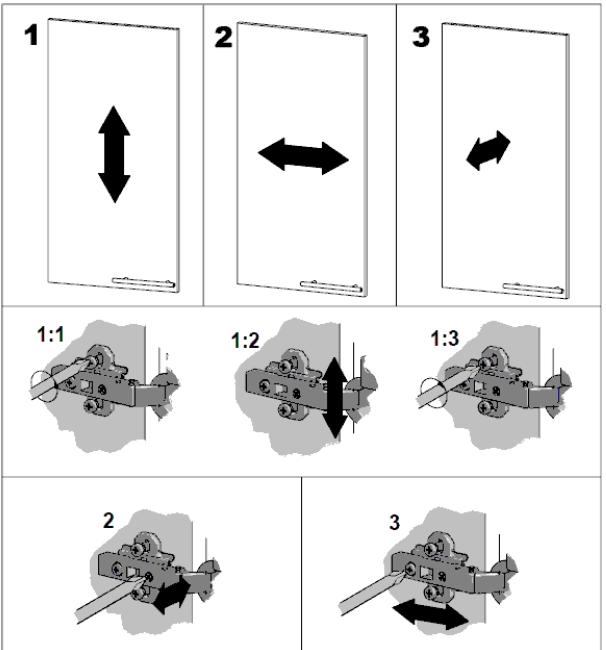 1

2

3

1:1

1:2

1:3

2

3