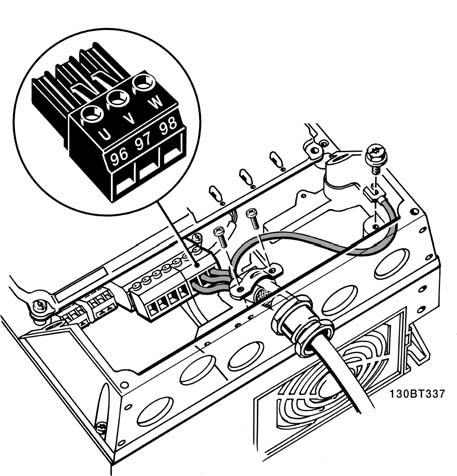 U V W
96 97 98
130BT337