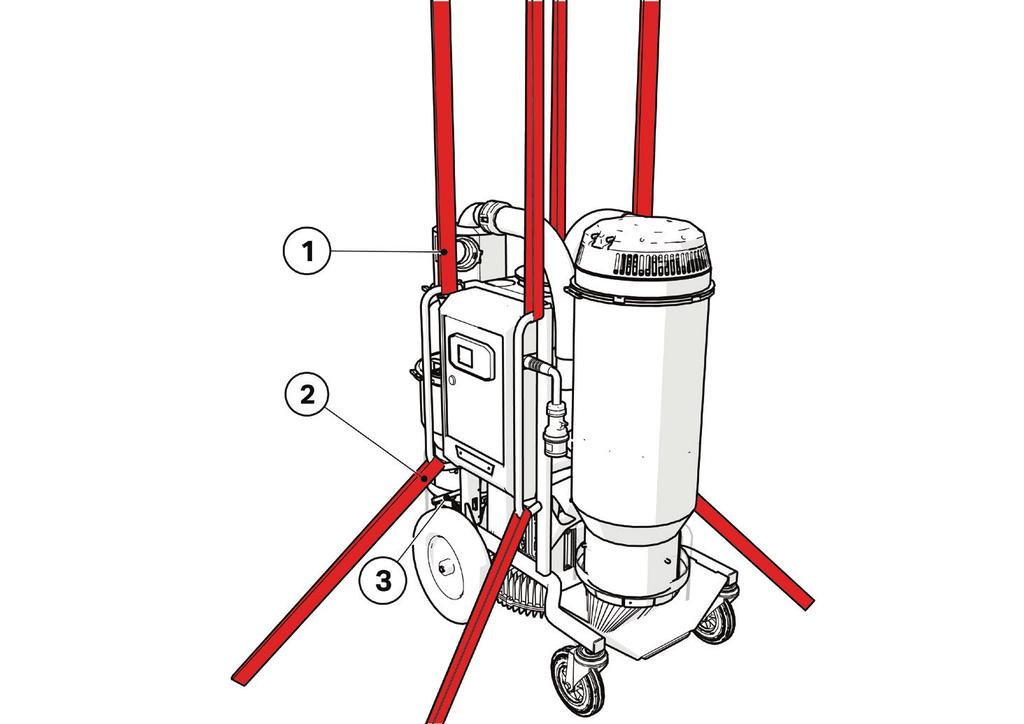 1

2

3